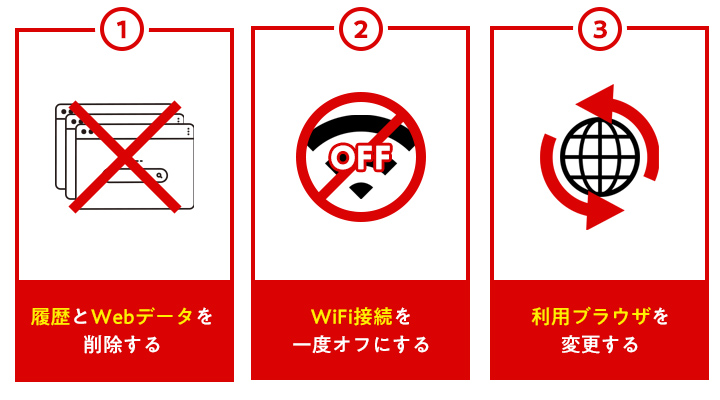 1

履歴とWebデータを削除する

2

OFF

WiFi接続を一度オフにする

3

利用ブラウザを変更する